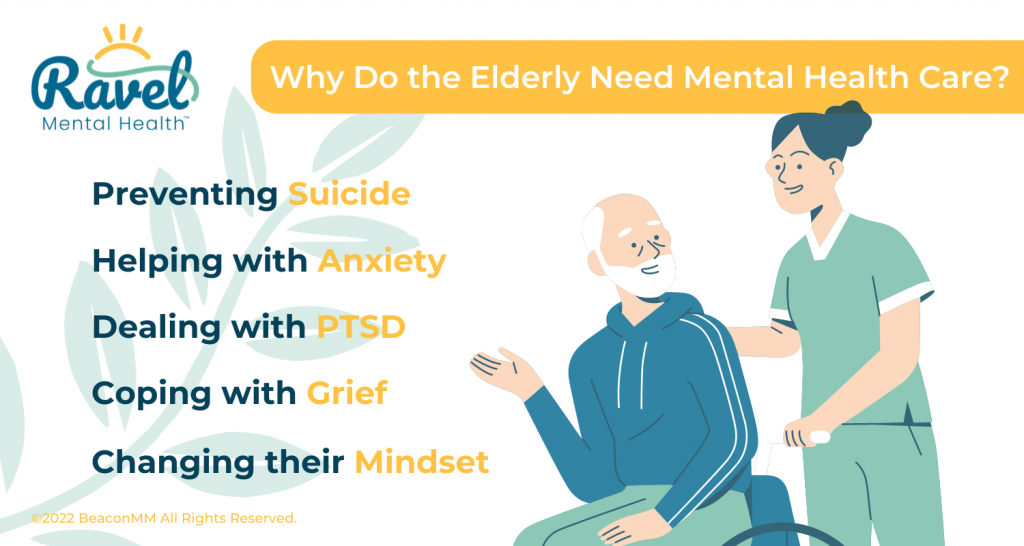 Ravel
Mental Health™

Why Do the Elderly Need Mental Health Care?

Preventing Suicide

Helping with Anxiety

Dealing with PTSD

Coping with Grief

Changing their Mindset

©2022 BeaconMM All Rights Reserved.