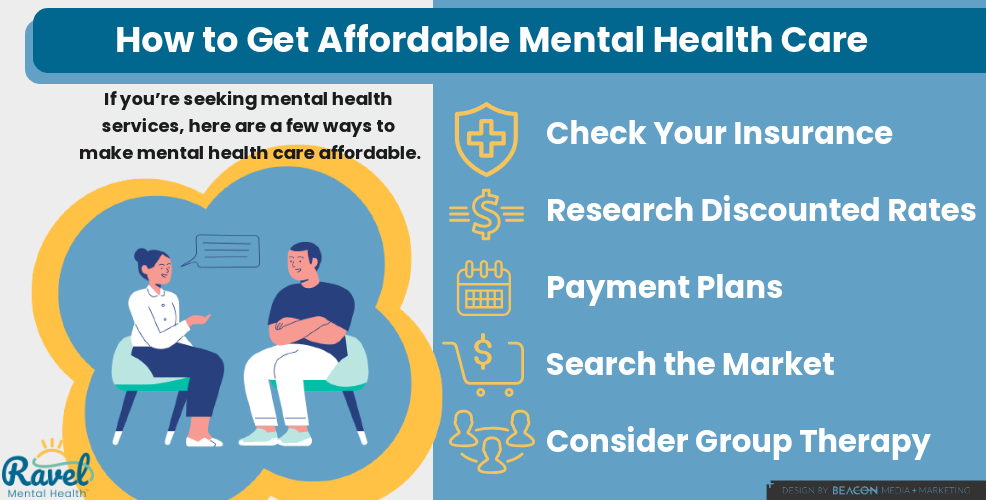 How to Get Affordable Mental Health Care

If you're seeking mental health services, here are a few ways to make mental health care affordable.

Check Your Insurance

Research Discounted Rates

Payment Plans

Search the Market

Consider Group Therapy

Ravel
Mental Health

DESIGN BY BEACON MEDIA + MARKETING