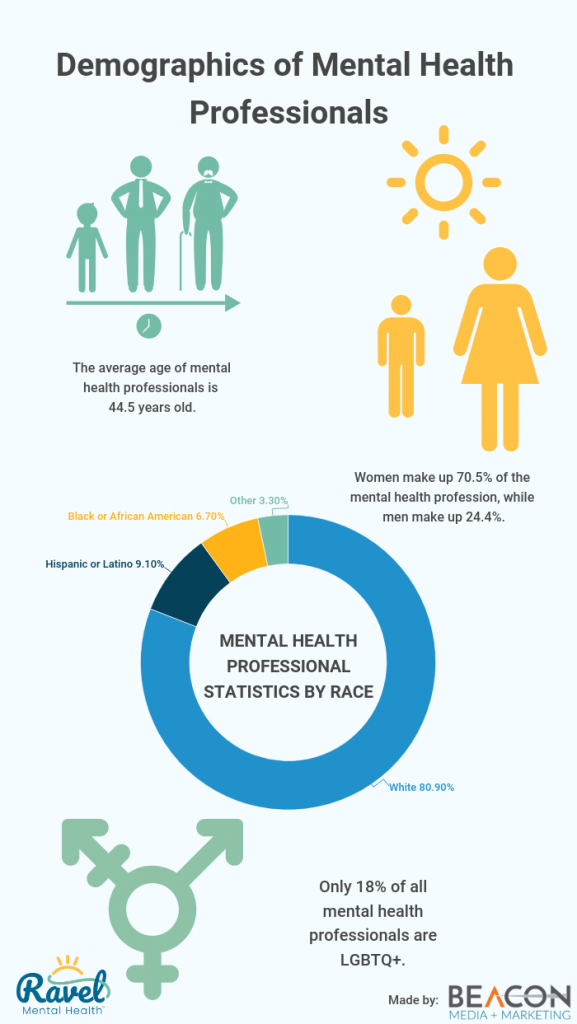 Demographics of Mental Health Professionals

The average age of mental health professionals is 44.5 years old.

Women make up 70.5% of the mental health profession, while men make up 24.4%.

Other 3.30%

Black or African American 6.70%

Hispanic or Latino 9.10%

MENTAL HEALTH PROFESSIONAL STATISTICS BY RACE

White 80.90%

Only 18% of all mental health professionals are LGBTQ+.

Ravel Mental Health

Made by: BEACON MEDIA + MARKETING